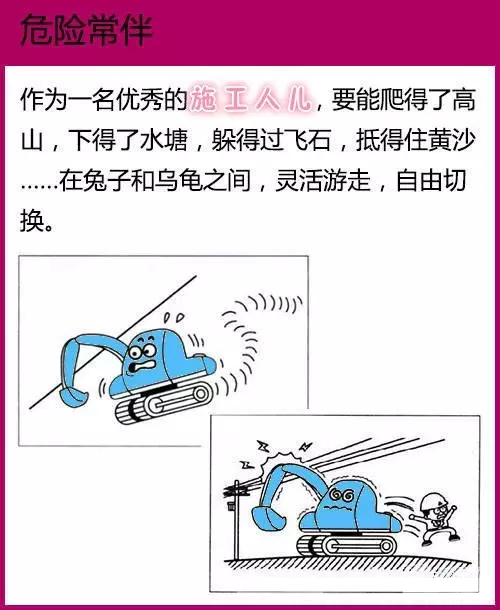 危险常伴

作为一名优秀的施工人儿，要能爬得了高山，下得了水塘，躲得过飞石，抵得住黄沙……在兔子和乌龟之间，灵活游走，自由切换。